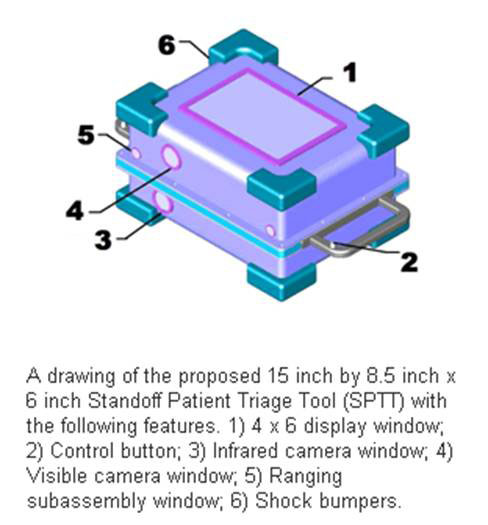 6
1
5
4
3
2

A drawing of the proposed 15 inch by 8.5 inch x 6 inch Standoff Patient Triage Tool (SPTT) with the following features. 1) 4 x 6 display window; 2) Control button; 3) Infrared camera window; 4) Visible camera window; 5) Ranging subassembly window; 6) Shock bumpers.