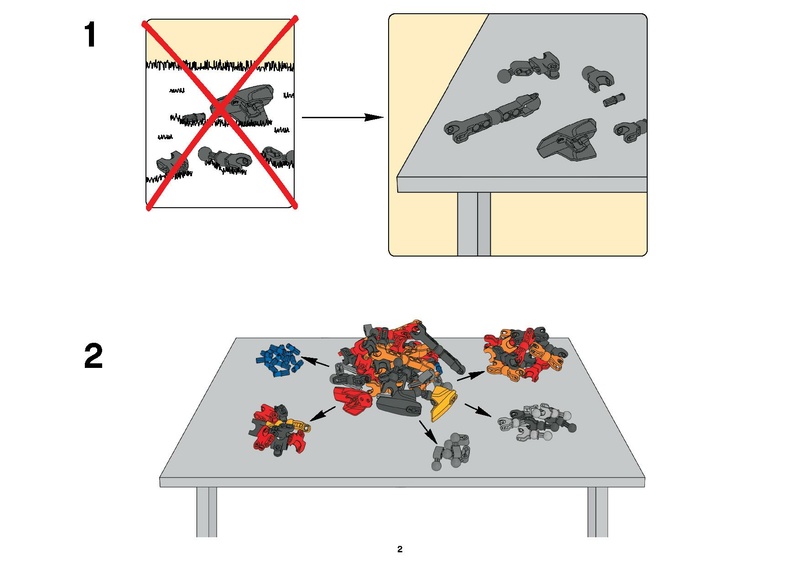 1

2

2