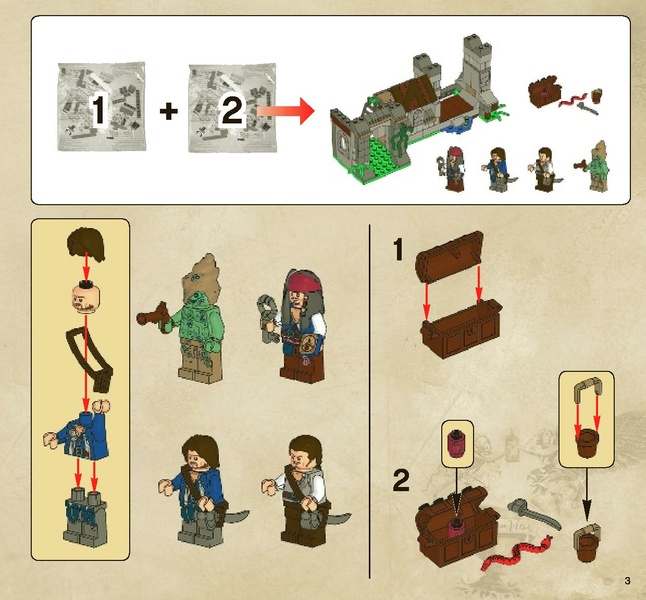 1 + 2

1

2

3