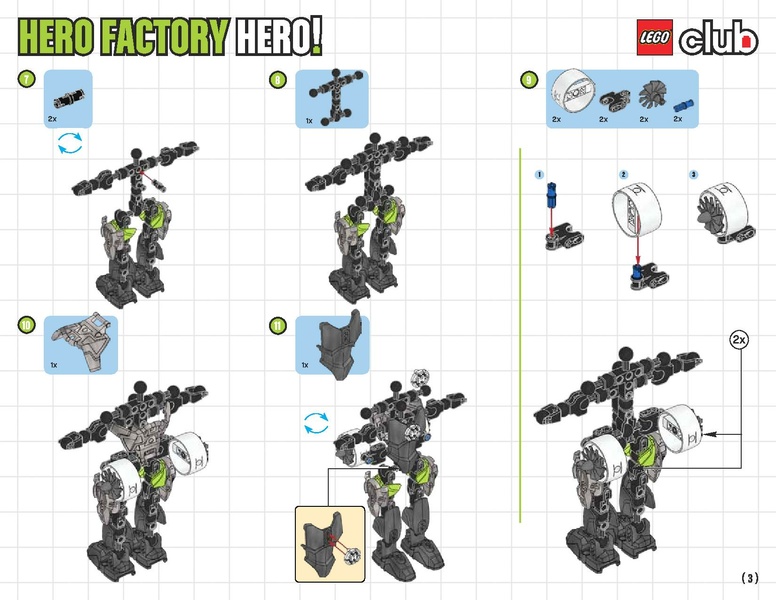 HERO FACTORY HERO!

LEGO club

7

2x

8

1x

9

2x 2x 2x 2x

1

2

3

10

1x

11

1x

2x

(3)