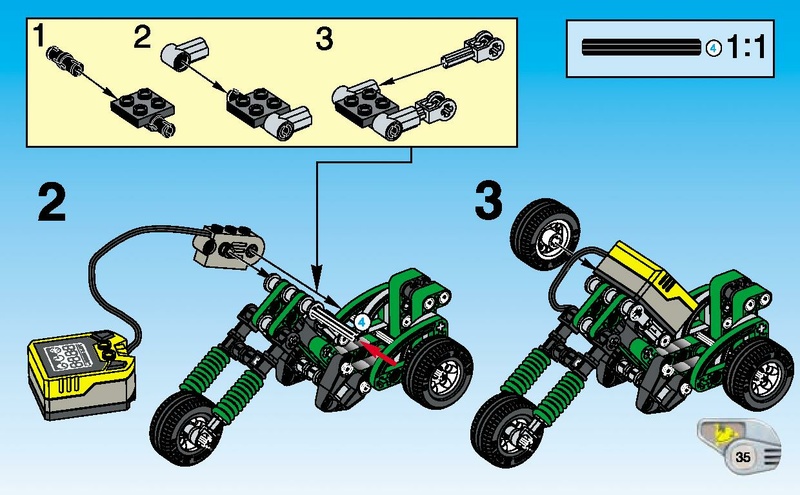 1
2
3
4 1:1
2
4
3
35