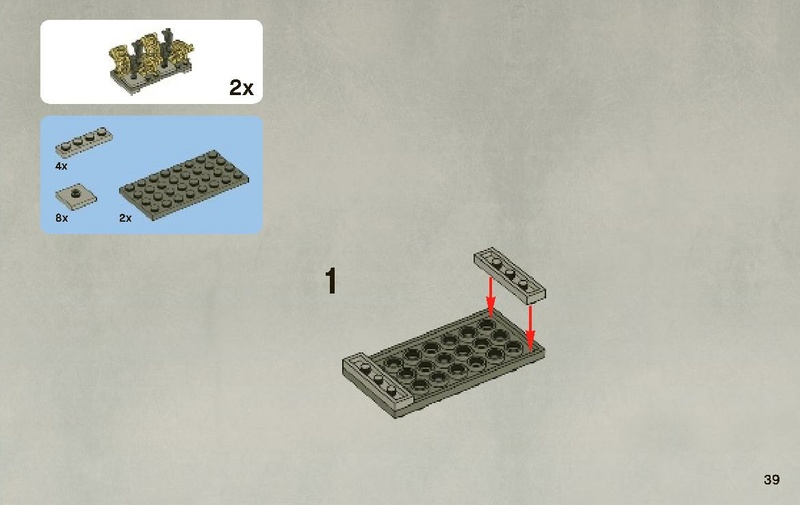 2x

4x

8x

2x

1

39