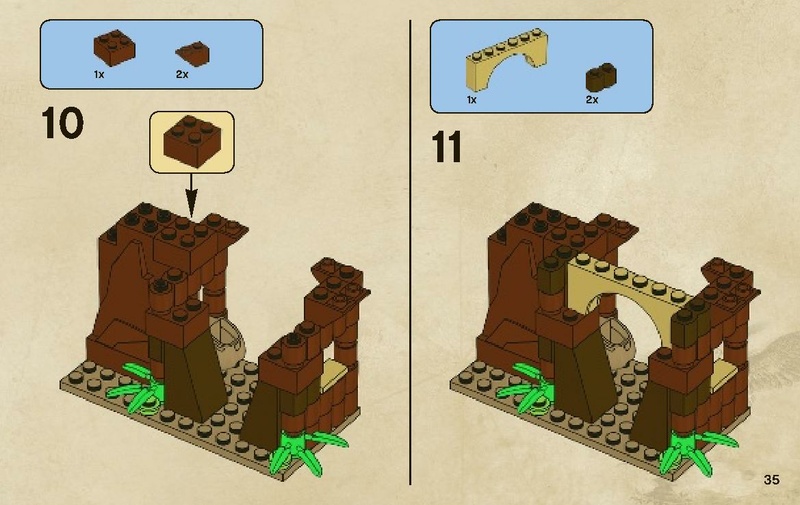 1x 2x

10

1x 2x

11

35