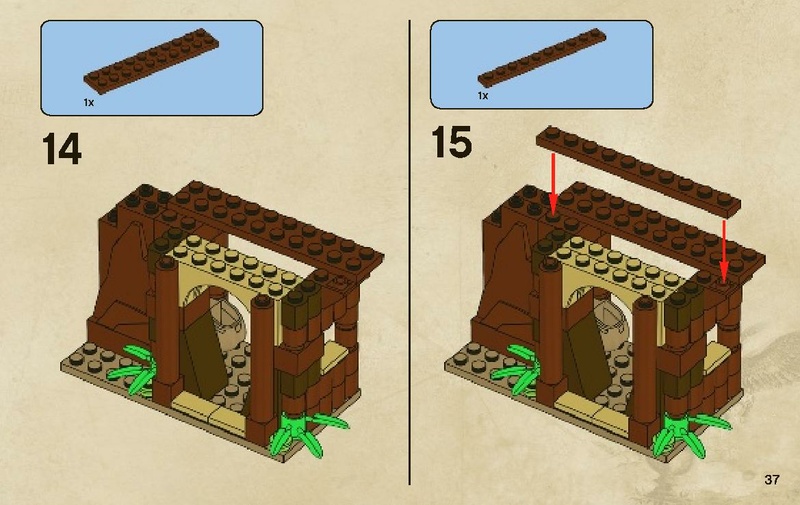 1x

14

1x

15

37